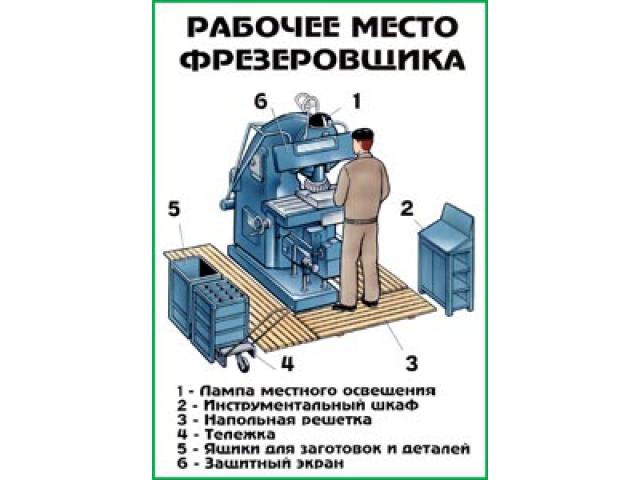 РАБОЧЕЕ МЕСТО ФРЕЗЕРОВЩИКА

6
1
5
2
4
3

1 - Лампа местного освещения
2 - Инструментальный шкаф
3 - Напольная решетка
4 - Тележка
5 - Ящики для заготовок и деталей
6 - Защитный экран