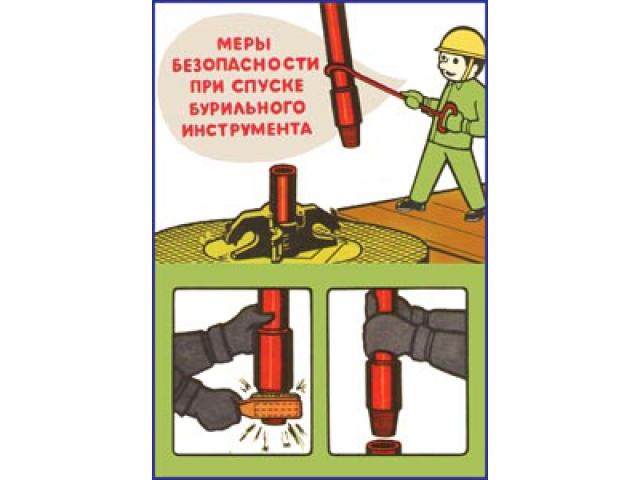 МЕРЫ БЕЗОПАСНОСТИ ПРИ СПУСКЕ БУРИЛЬНОГО ИНСТРУМЕНТА