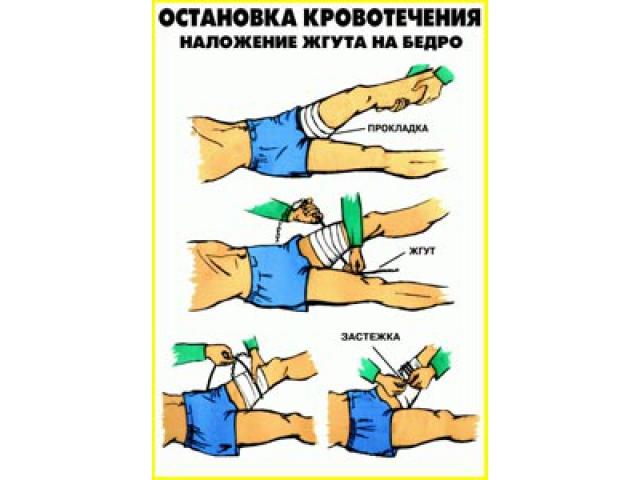 ОСТАНОВКА КРОВОТЕЧЕНИЯ
НАЛОЖЕНИЕ ЖГУТА НА БЕДРО

ПРОКЛАДКА

ЖГУТ

ЗАСТЕЖКА