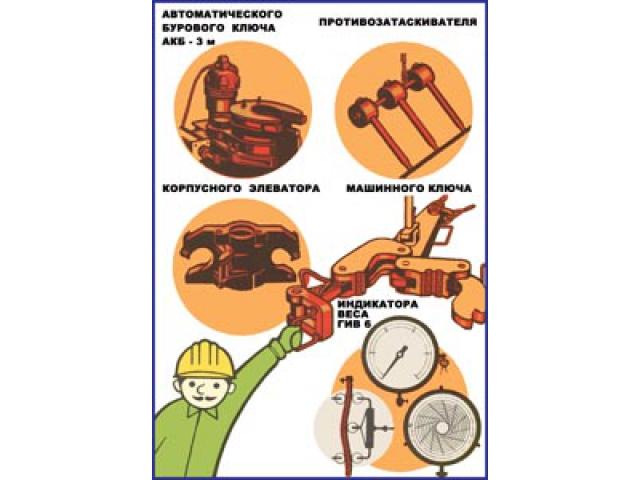 АВТОМАТИЧЕСКОГО БУРОВОГО КЛЮЧА АКБ - 3 м

ПРОТИВОЗАТАСКИВАТЕЛЯ

КОРПУСНОГО ЭЛЕВАТОРА

МАШИННОГО КЛЮЧА

ИНДИКАТОРА ВЕСА ГИВ 6